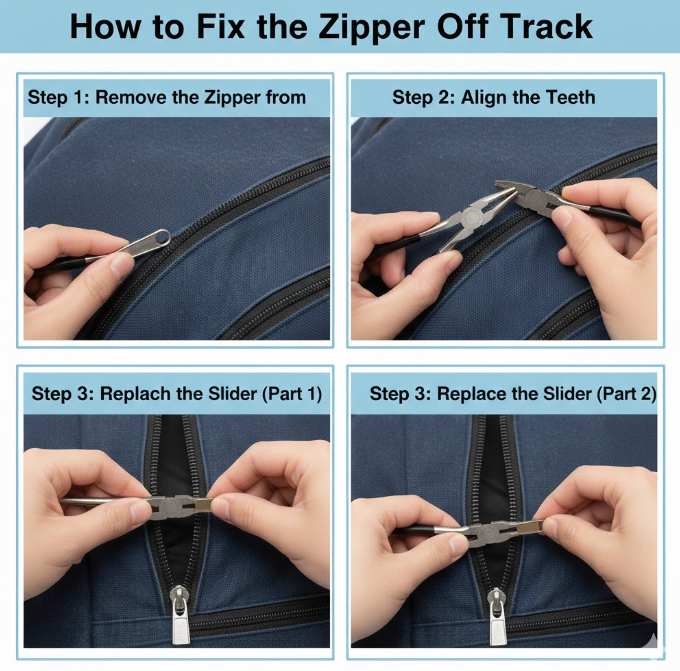 How to Fix the Zipper Off Track

Step 1: Remove the Zipper from

Step 2: Align the Teeth

Step 3: Replach the Slider (Part 1)

Step 3: Replace the Slider (Part 2)