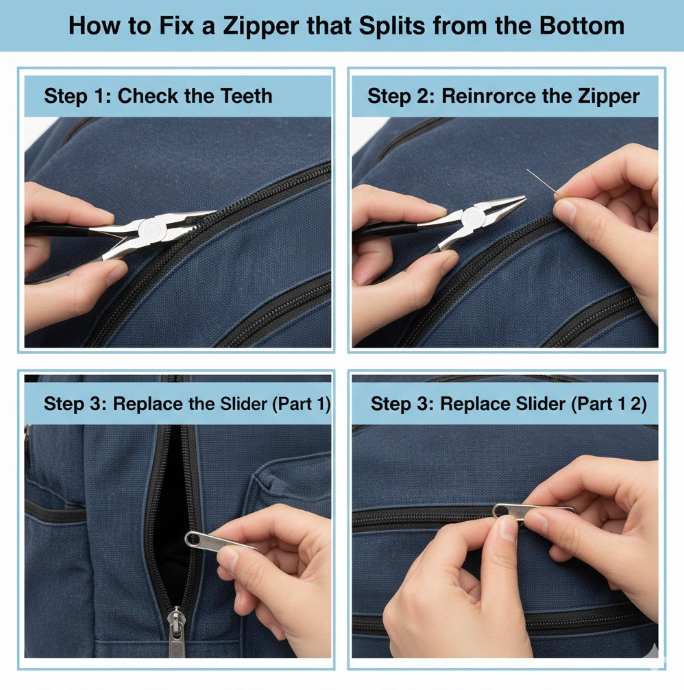 How to Fix a Zipper that Splits from the Bottom

Step 1: Check the Teeth

Step 2: Reinrorce the Zipper

Step 3: Replace the Slider (Part 1)

Step 3: Replace Slider (Part 1 2)