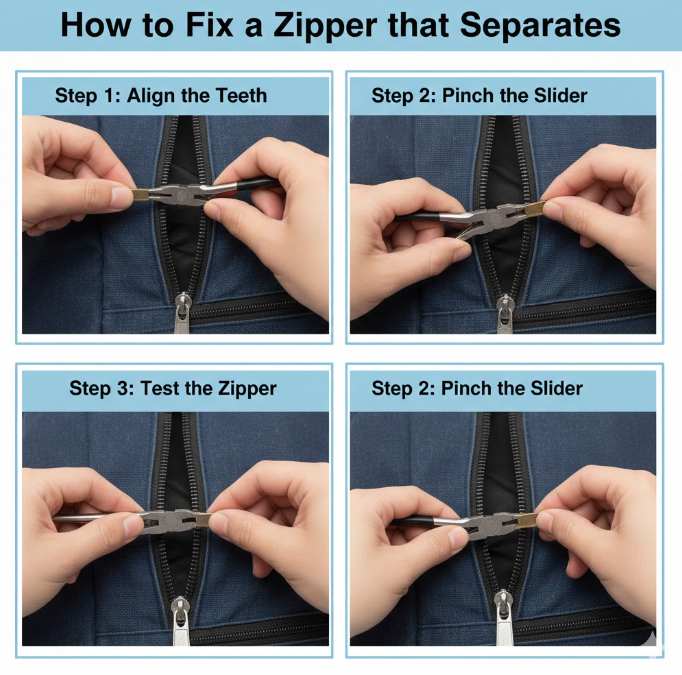 How to Fix a Zipper that Separates

Step 1: Align the Teeth

Step 2: Pinch the Slider

Step 3: Test the Zipper

Step 2: Pinch the Slider