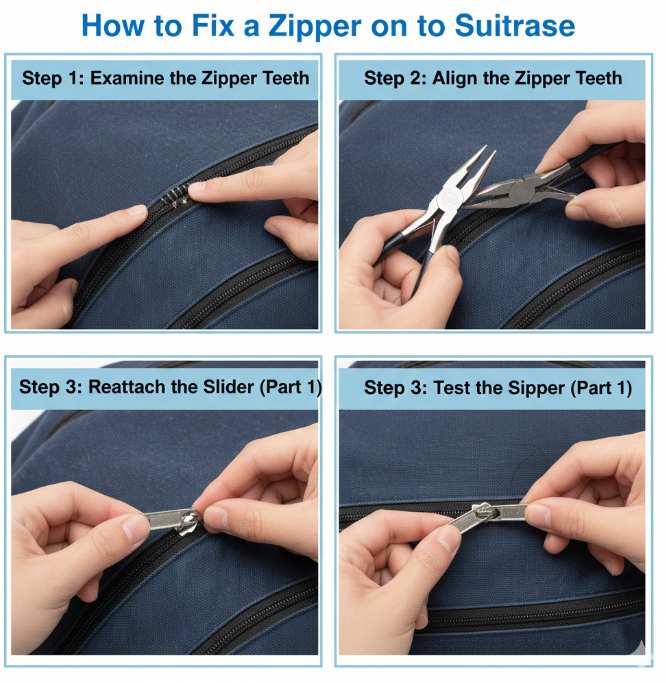 How to Fix a Zipper on to Suitrase

Step 1: Examine the Zipper Teeth

Step 2: Align the Zipper Teeth

Step 3: Reattach the Slider (Part 1)

Step 3: Test the Sipper (Part 1)