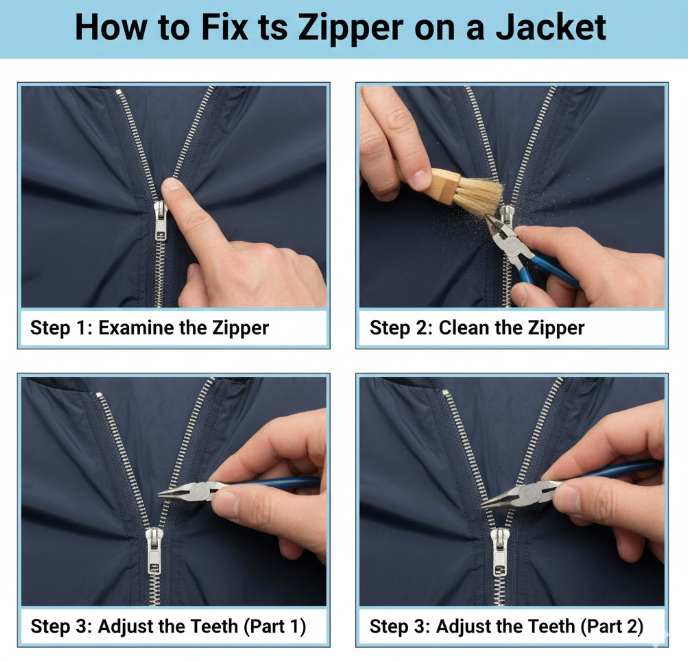 How to Fix ts Zipper on a Jacket

Step 1: Examine the Zipper

Step 2: Clean the Zipper

Step 3: Adjust the Teeth (Part 1)

Step 3: Adjust the Teeth (Part 2)