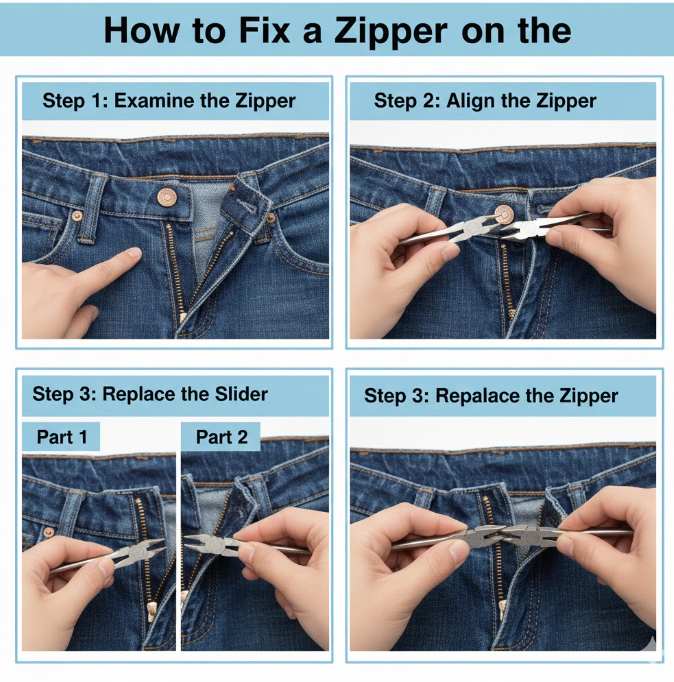 How to Fix a Zipper on the

Step 1: Examine the Zipper

Step 2: Align the Zipper

Step 3: Replace the Slider

Part 1

Part 2

Step 3: Repalace the Zipper