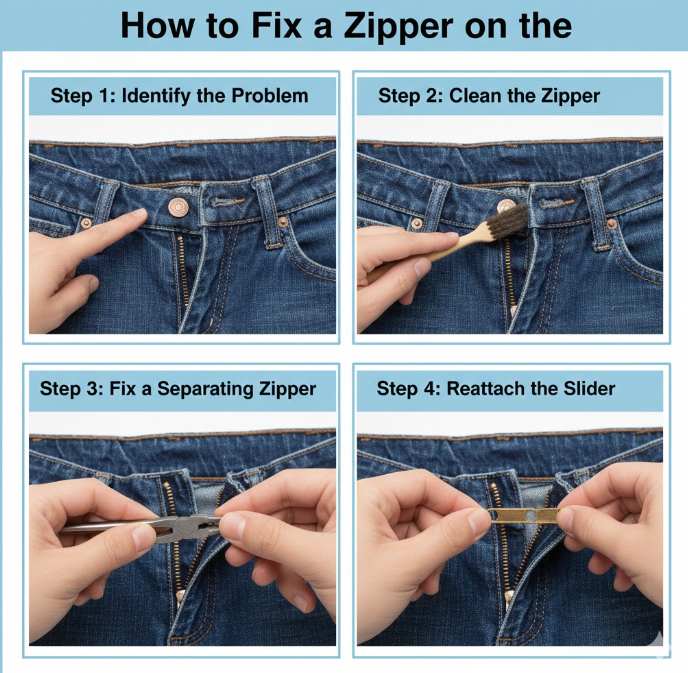 How to Fix a Zipper on the

Step 1: Identify the Problem

Step 2: Clean the Zipper

Step 3: Fix a Separating Zipper

Step 4: Reattach the Slider